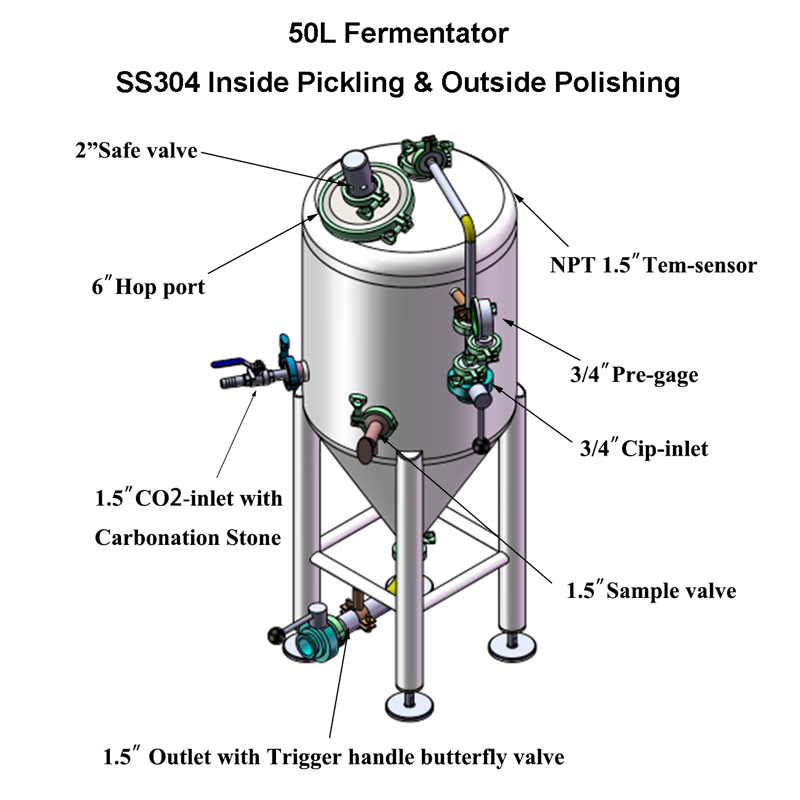 50L Fermentator
SS304 Inside Pickling & Outside Polishing

2”Safe valve

6″Hop port

NPT 1.5″Tem-sensor

3/4″Pre-gage

3/4″Cip-inlet

1.5″CO2-inlet with Carbonation Stone

1.5″Sample valve

1.5″ Outlet with Trigger handle butterfly valve