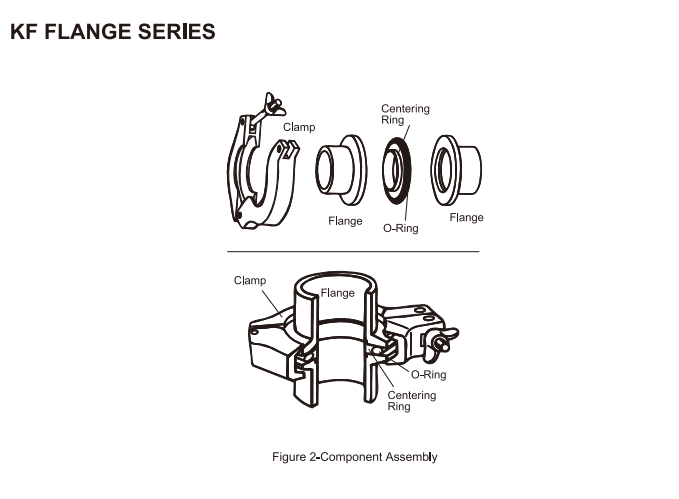 KF FLANGE SERIES

Clamp

Centering Ring

Flange

O-Ring

Flange

Clamp

Flange

O-Ring

Centering Ring

Figure 2-Component Assembly