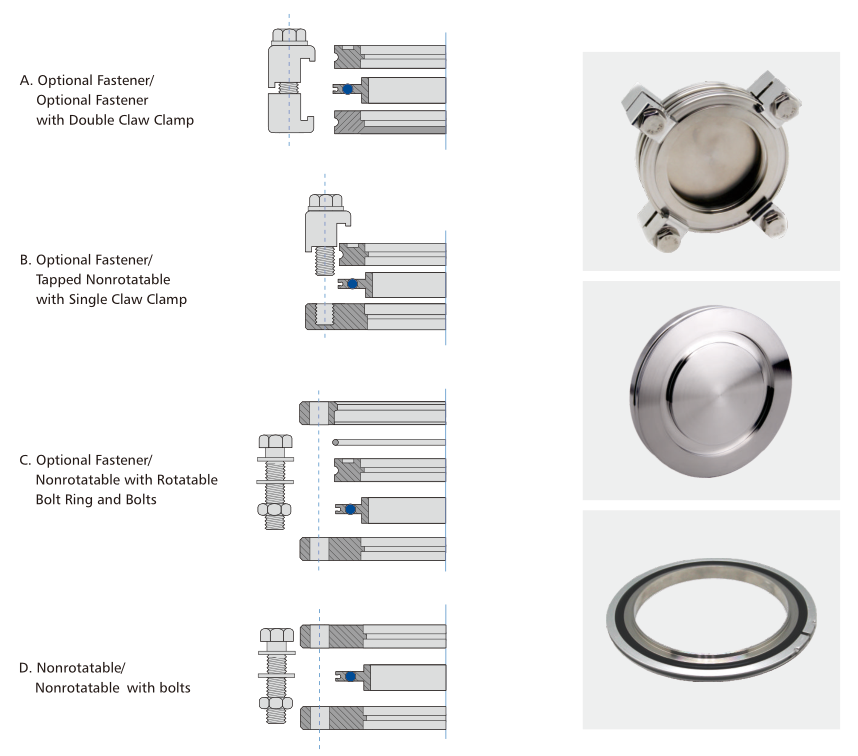 A. Optional Fastener/
Optional Fastener
with Double Claw Clamp

B. Optional Fastener/
Tapped Nonrotatable
with Single Claw Clamp

C. Optional Fastener/
Nonrotatable with Rotatable
Bolt Ring and Bolts

D. Nonrotatable/
Nonrotatable with bolts