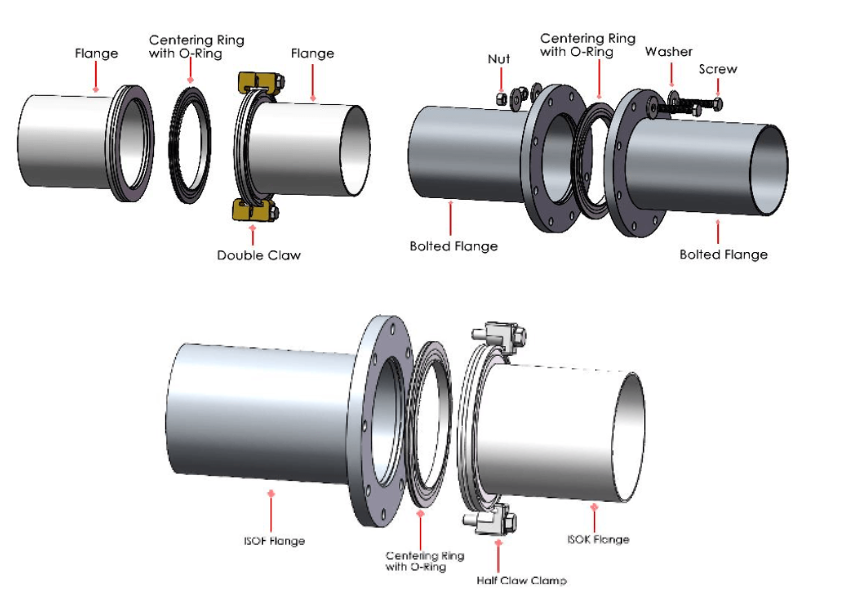 Flange
Centering Ring with O-Ring
Flange
Double Claw

Nut
Centering Ring with O-Ring
Washer
Screw
Bolted Flange
Bolted Flange

ISOF Flange
Centering Ring with O-Ring
Half Claw Clamp
ISOK Flange