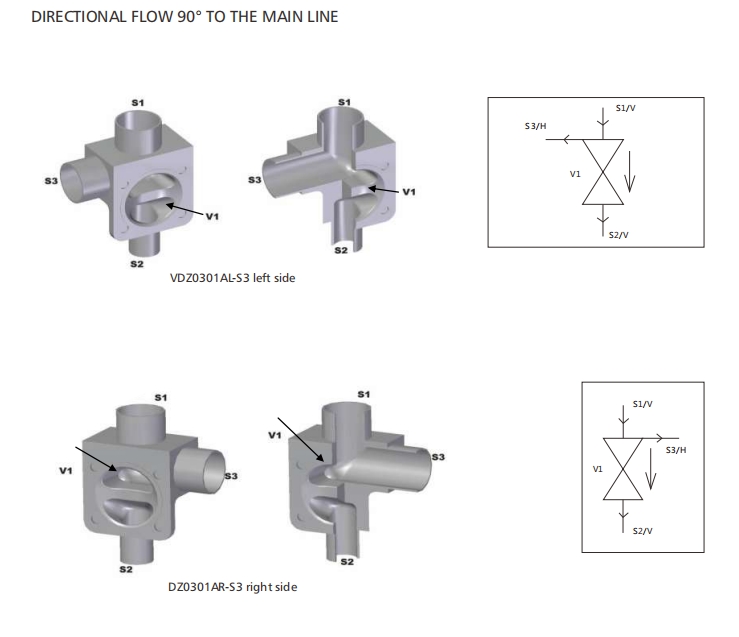 DIRECTIONAL FLOW 90° TO THE MAIN LINE

S1
S3
V1
S2

S1
S3
V1
S2

VDZ0301AL-S3 left side

S1/V
S3/H
V1
S2/V

S1
V1
S3
S2

S1
V1
S3
S2

DZ0301AR-S3 right side

S1/V
S3/H
V1
S2/V