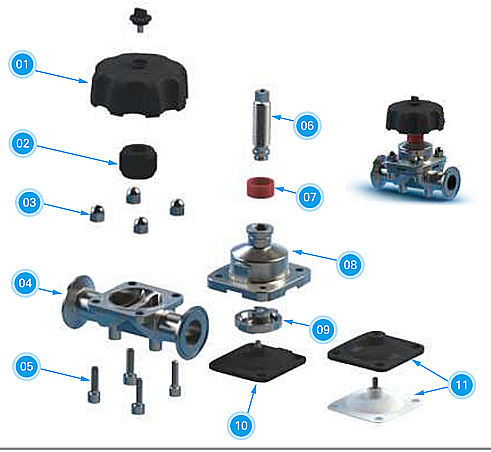 01
02
03
04
05
06
07
08
09
10
11