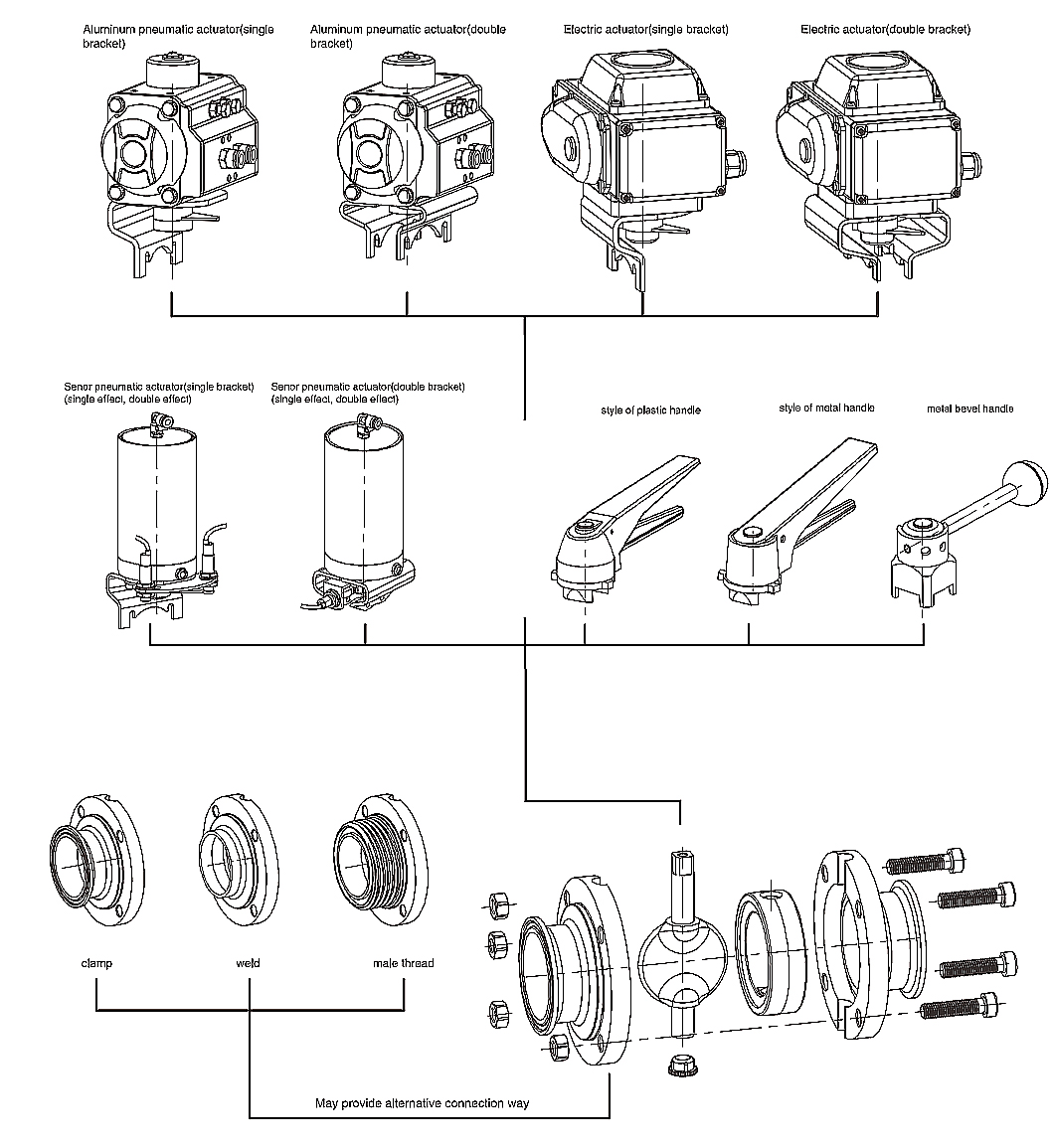 Aluminum pneumatic actuator(single bracket)

Aluminum pneumatic actuator(double bracket)

Electric actuator(single bracket)

Electric actuator(double bracket)

Senor pneumatic actuator(single bracket) (single effect, double effect)

Senor pneumatic actuator(double bracket) (single effect, double effect)

style of plastic handle

style of metal handle

metal bevel handle

clamp

weld

male thread

May provide alternative connection way