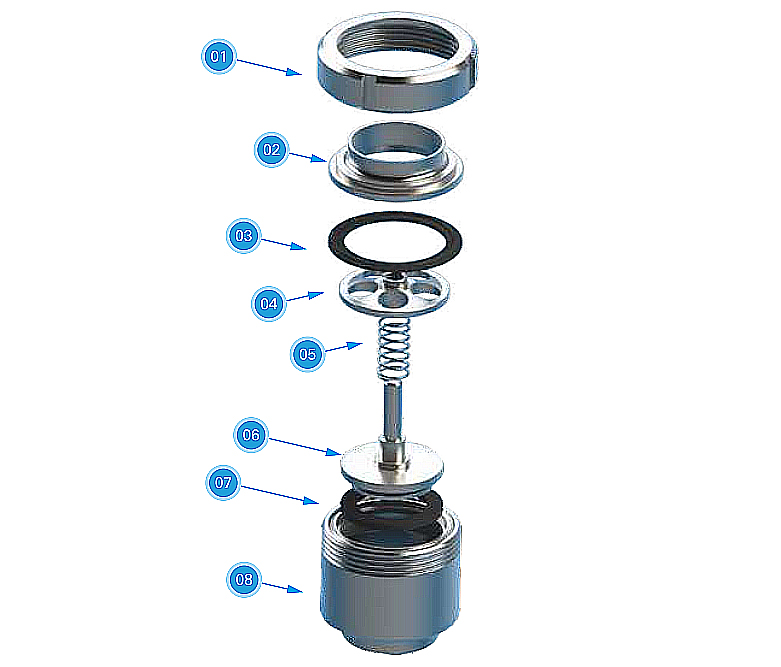 01
02
03
04
05
06
07
08