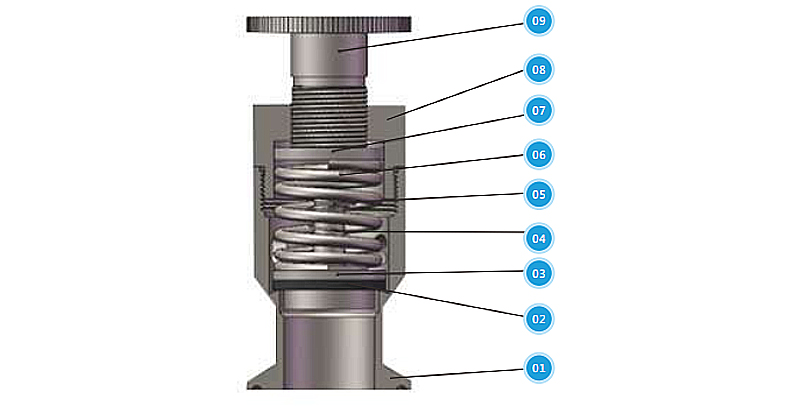 09
08
07
06
05
04
03
02
01