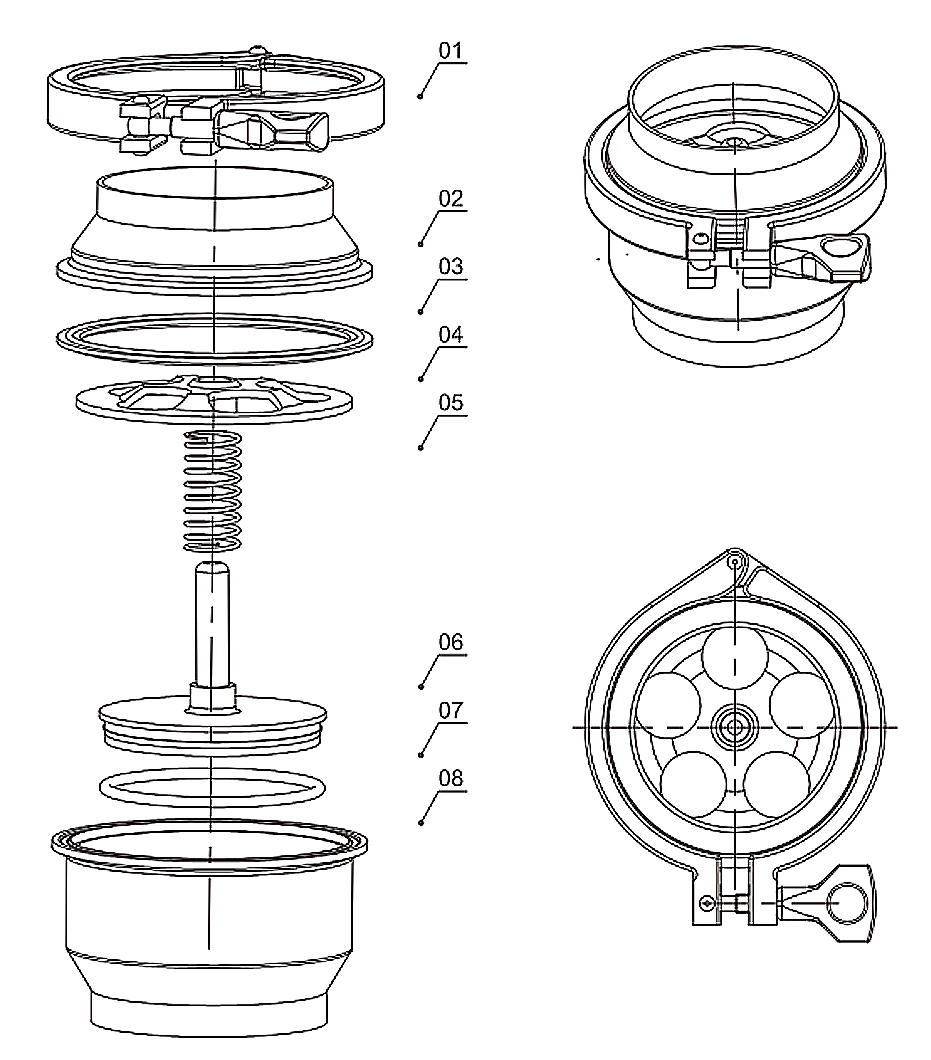 01
02
03
04
05
06
07
08