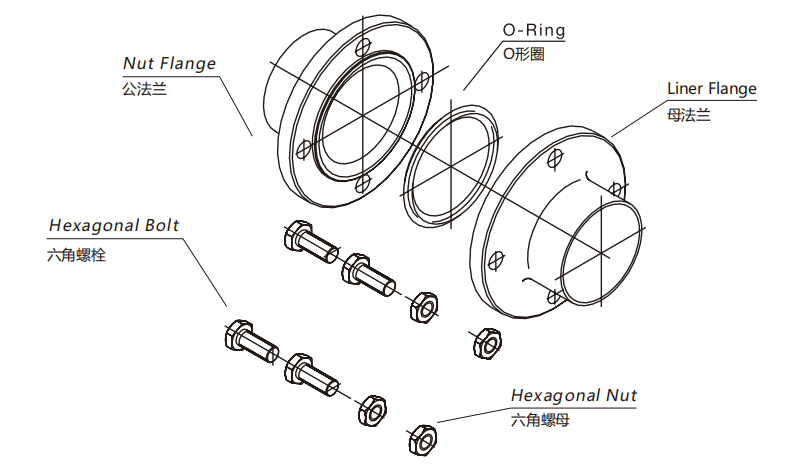 Nut Flange
公法兰

O-Ring
O形圈

Liner Flange
母法兰

Hexagonal Bolt
六角螺栓

Hexagonal Nut
六角螺母