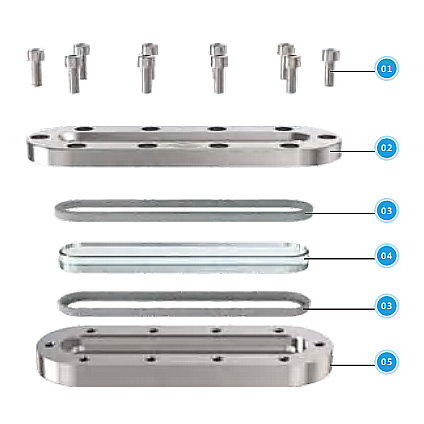 01

02

03

04

03

05