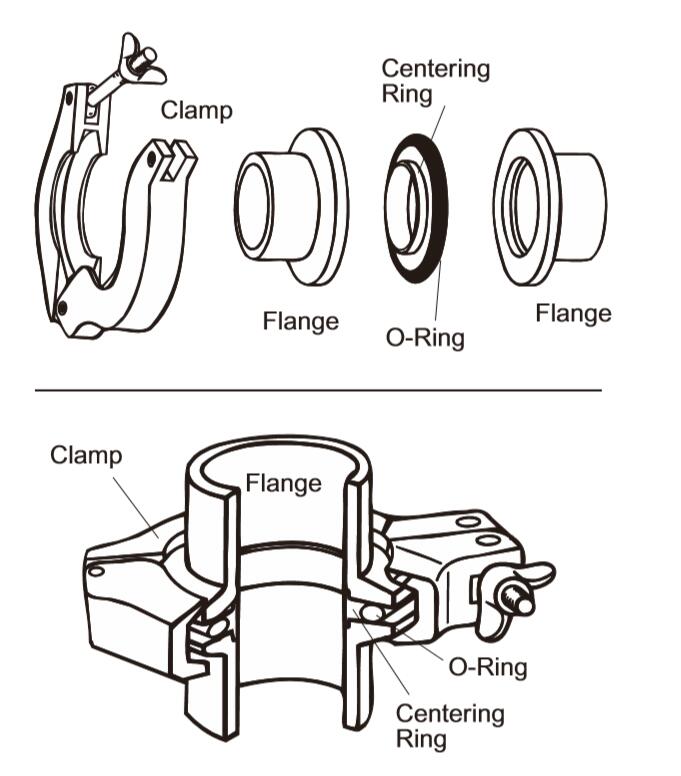 Clamp

Centering Ring

Flange

O-Ring

Flange

Clamp

Flange

O-Ring

Centering Ring