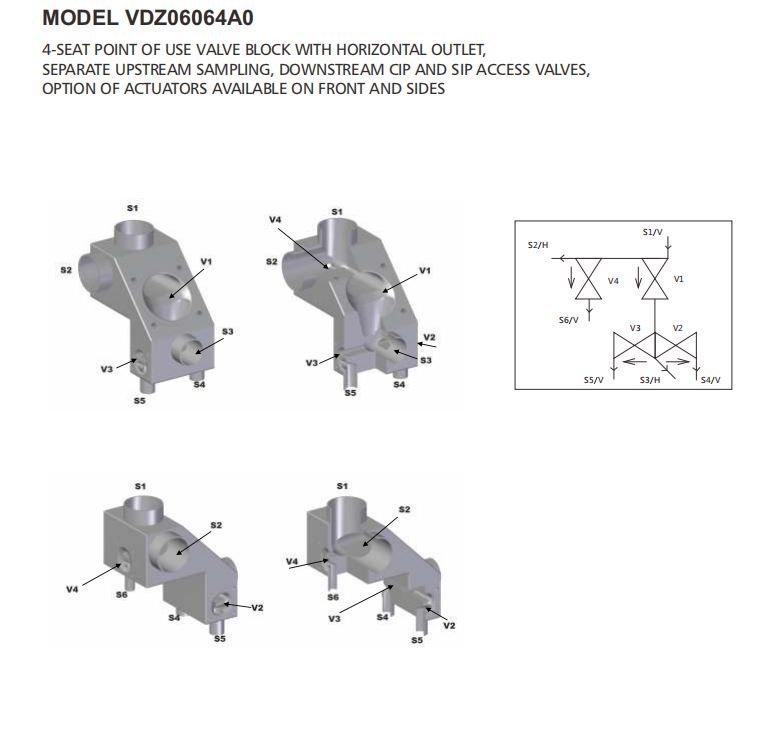 MODEL VDZ06064A0

4-SEAT POINT OF USE VALVE BLOCK WITH HORIZONTAL OUTLET, SEPARATE UPSTREAM SAMPLING, DOWNSTREAM CIP AND SIP ACCESS VALVES, OPTION OF ACTUATORS AVAILABLE ON FRONT AND SIDES

S1
S2
V1
S3
V3
S4
S5

S1
V4
S2
V1
V2
V3
S3
S5
S4

S1/V
S2/H
V4
V1
S6/V
V3
V2
S5/V
S3/H
S4/V

S1
S2
V4
S6
S4
V2
S5

S1
S2
V4
S6
V3
S4
V2
S5