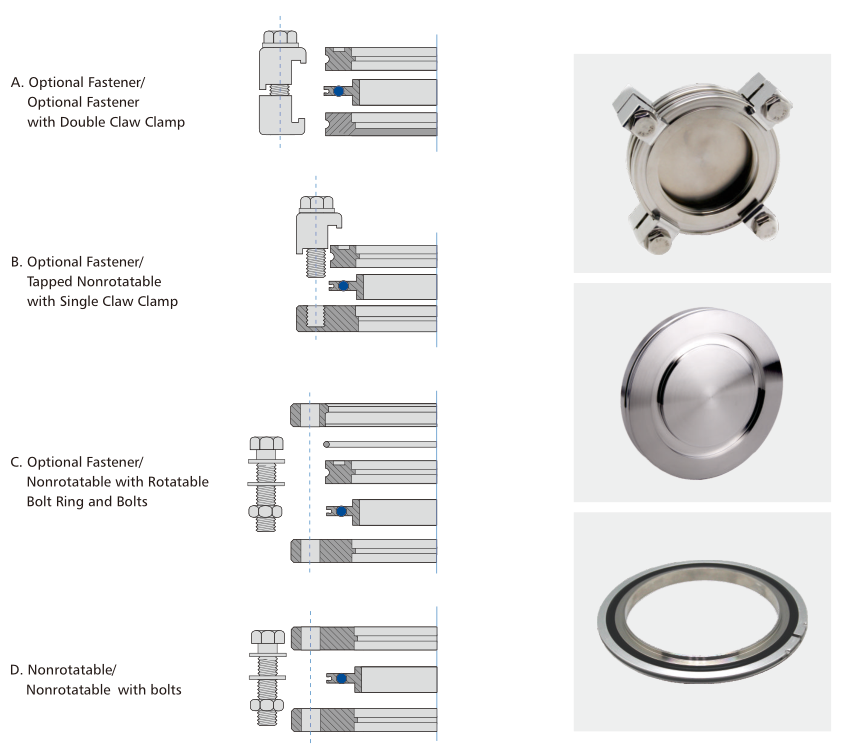 A. Optional Fastener/
Optional Fastener
with Double Claw Clamp

B. Optional Fastener/
Tapped Nonrotatable
with Single Claw Clamp

C. Optional Fastener/
Nonrotatable with Rotatable
Bolt Ring and Bolts

D. Nonrotatable/
Nonrotatable with bolts